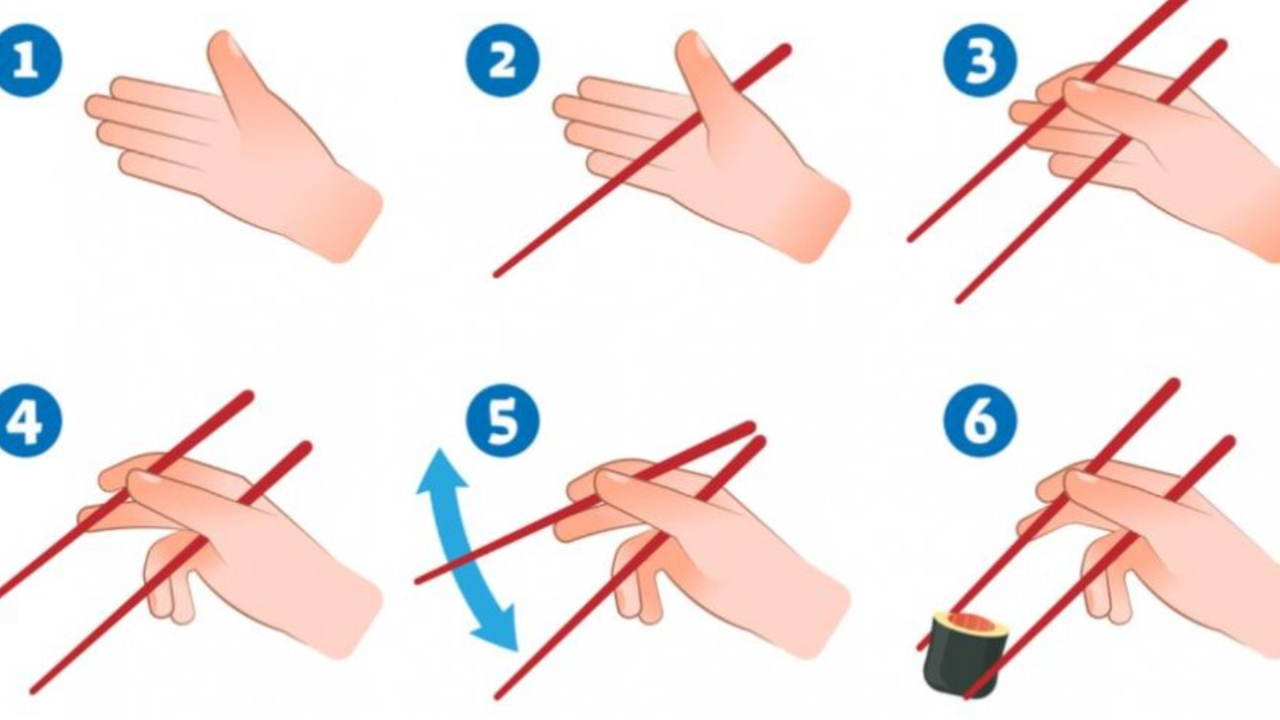 1

2

3

4

5

6